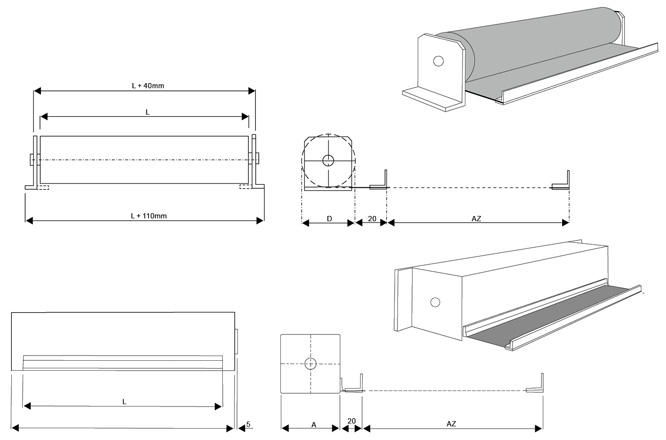 L + 40mm

L

L + 110mm

D

20

AZ

L

5

A

20

AZ