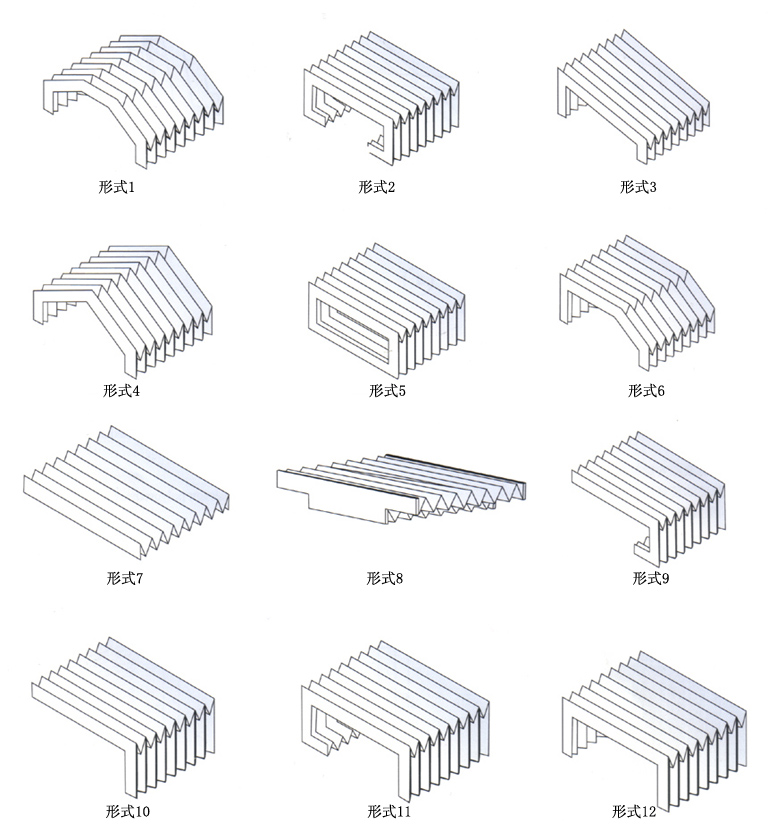 形式1

形式2

形式3

形式4

形式5

形式6

形式7

形式8

形式9

形式10

形式11

形式12